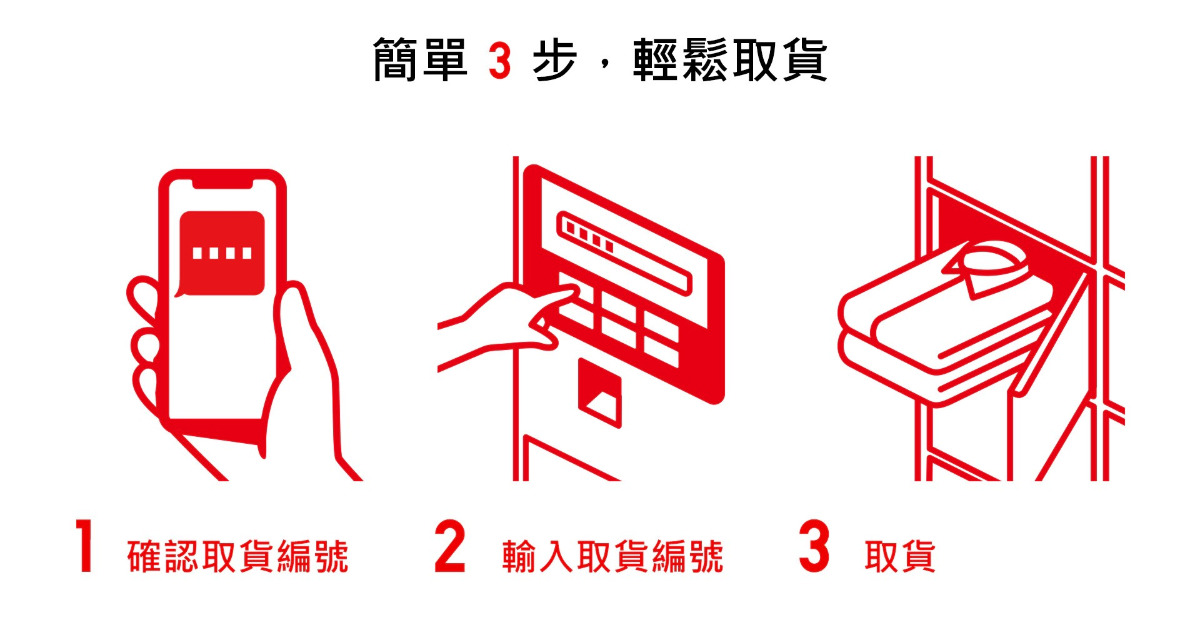 簡單 3 步，輕鬆取貨

1 確認取貨編號

2 輸入取貨編號

3 取貨