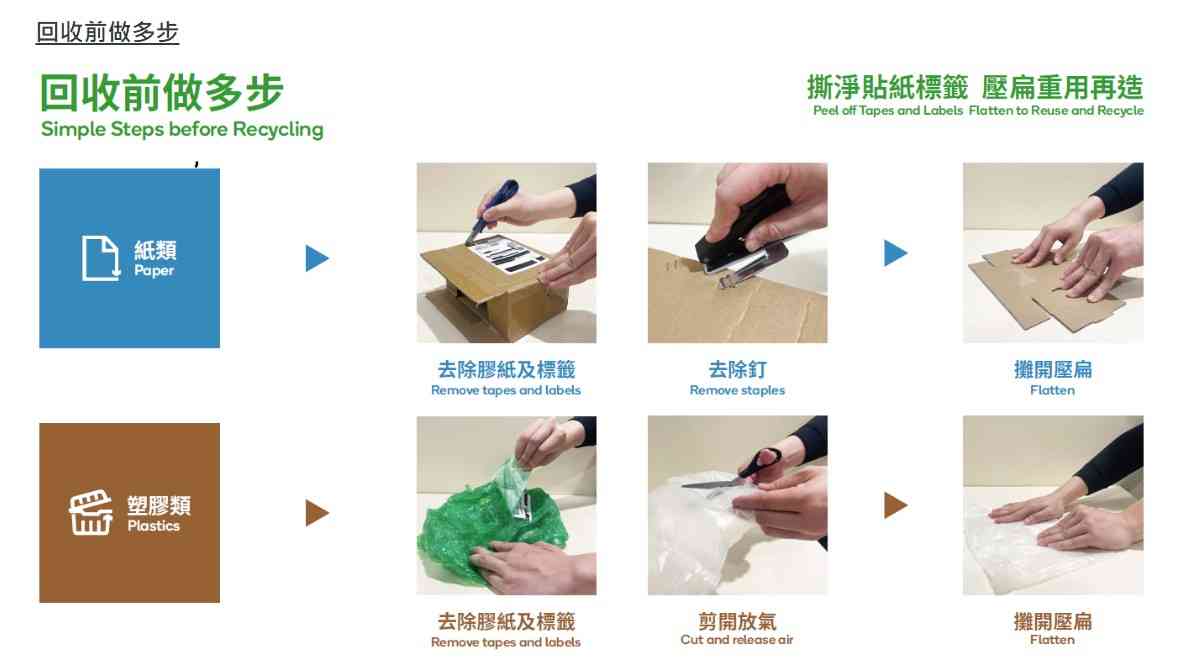 回收前做多步

回收前做多步
Simple Steps before Recycling

撕淨貼紙標籤 壓扁重用再造
Peel off Tapes and Labels Flatten to Reuse and Recycle

紙類
Paper

去除膠紙及標籤
Remove tapes and labels

去除釘
Remove staples

攤開壓扁
Flatten

塑膠類
Plastics

去除膠紙及標籤
Remove tapes and labels

剪開放氣
Cut and release air

攤開壓扁
Flatten