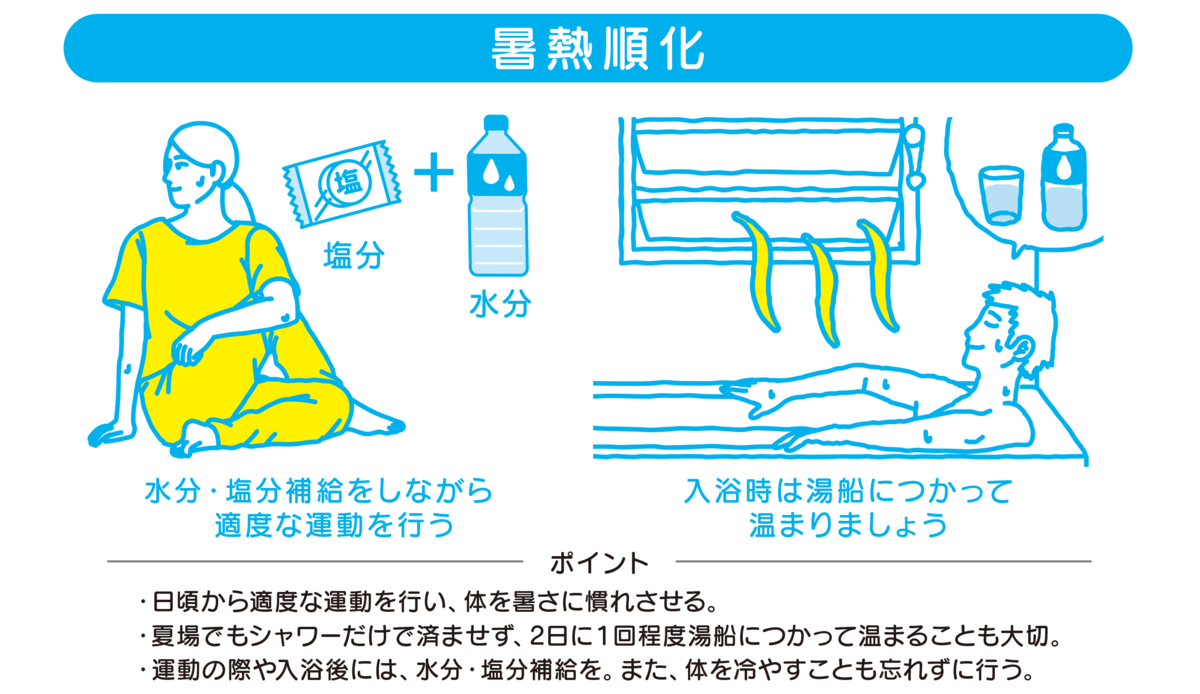 暑熱順化

塩

塩分

水分

水分・塩分補給をしながら
適度な運動を行う

入浴時は湯船につかって
温まりましょう

ポイント

・日頃から適度な運動を行い、体を暑さに慣れさせる。
・夏場でもシャワーだけで済ませず、2日に1回程度湯船につかって温まることも大切。
・運動の際や入浴後には、水分・塩分補給を。また、体を冷やすことも忘れずに行う。