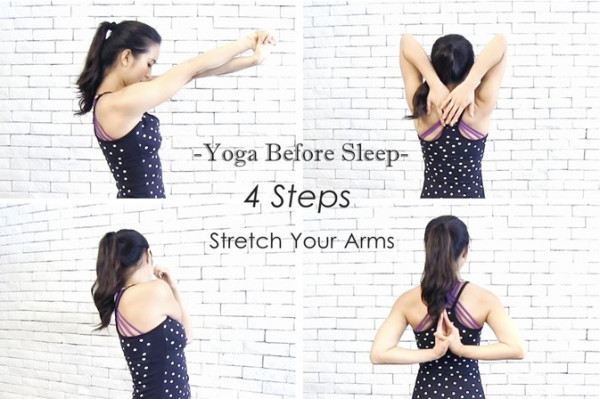 -Yoga Before Sleep-

4 Steps

Stretch Your Arms